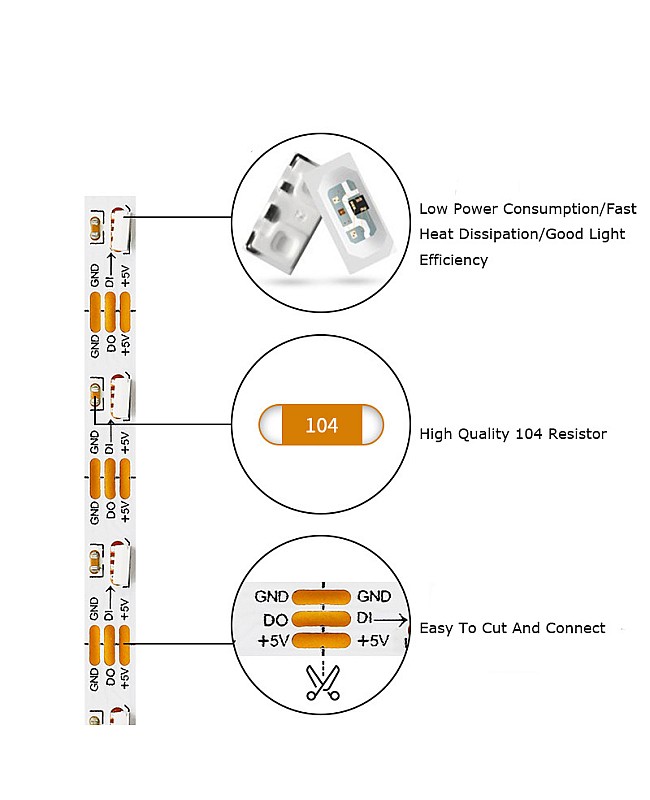 GND
DI
+5V

GND
DO
+5V

GND
DI
+5V

GND
DO
+5V

GND
DI
+5V

GND
DO
+5V

Low Power Consumption/Fast Heat Dissipation/Good Light Efficiency

104

High Quality 104 Resistor

GND GND
DO DI
+5V +5V

Easy To Cut And Connect