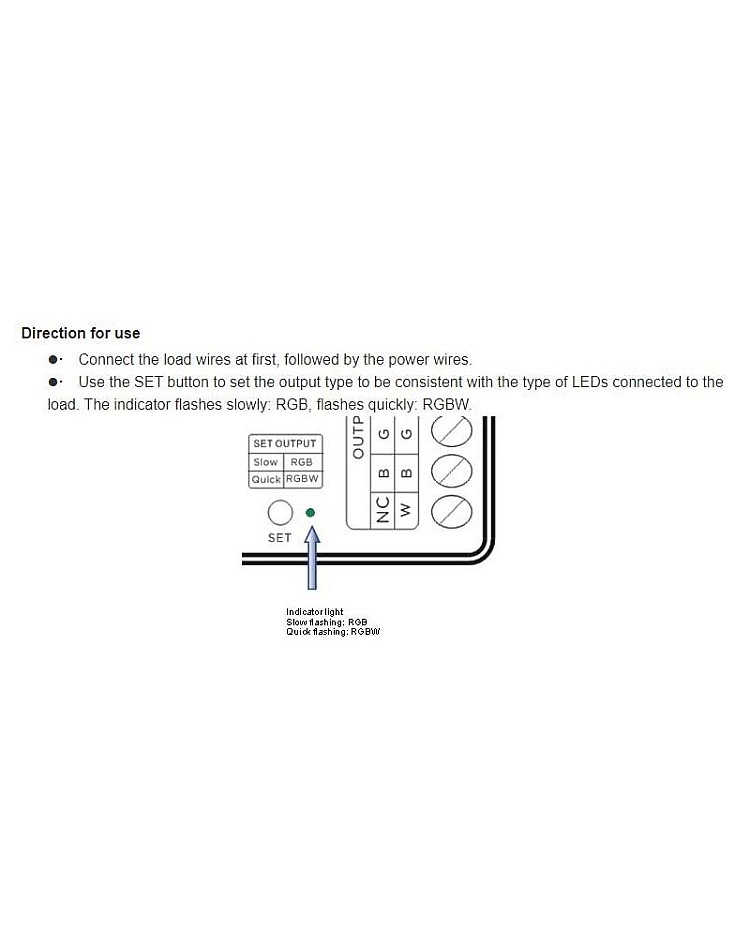 Direction for use

●· Connect the load wires at first, followed by the power wires.

●· Use the SET button to set the output type to be consistent with the type of LEDs connected to the load. The indicator flashes slowly: RGB, flashes quickly: RGBW.

| SET OUTPUT | |
|---|---|
| Slow | RGB |
| Quick | RGBW |

SET

OUTP

G G

B B

NC W

Indicator light
Slow flashing: RGB
Quick flashing: RGBW