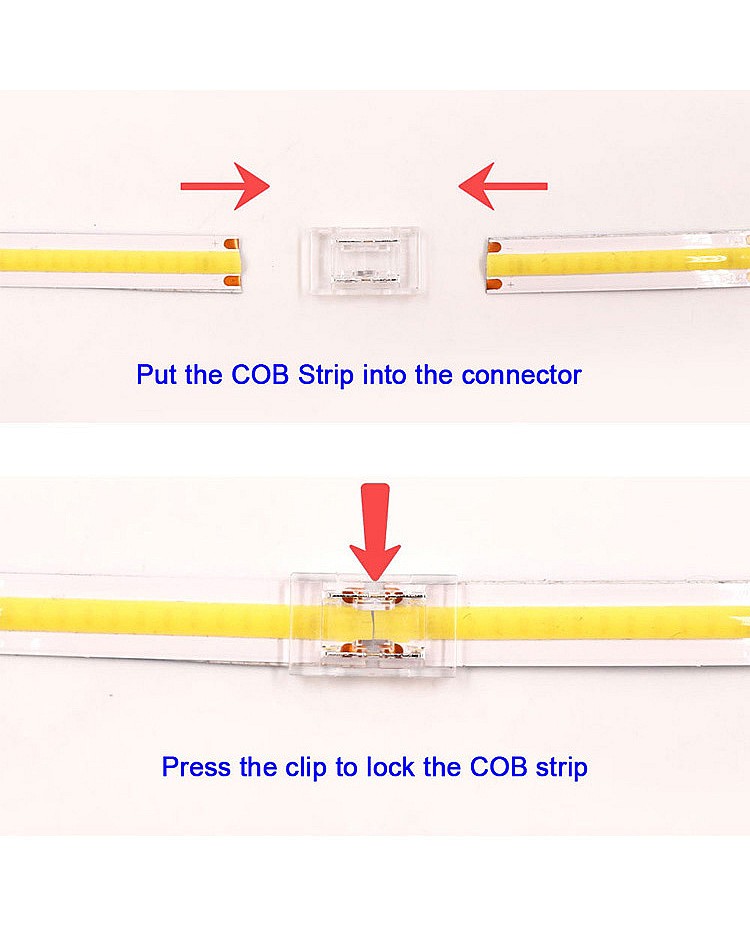 Put the COB Strip into the connector

Press the clip to lock the COB strip