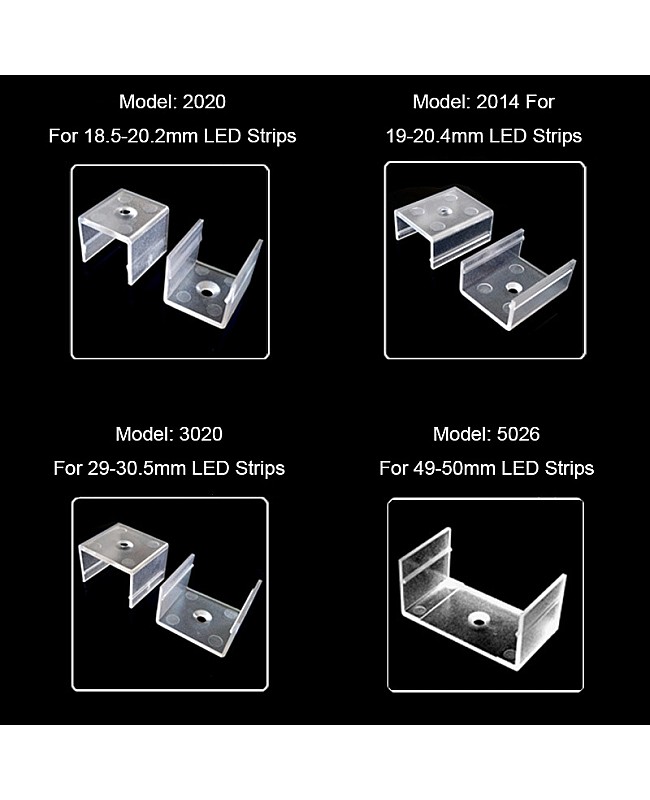 Model: 2020
For 18.5-20.2mm LED Strips

Model: 2014 For
19-20.4mm LED Strips

Model: 3020
For 29-30.5mm LED Strips

Model: 5026
For 49-50mm LED Strips