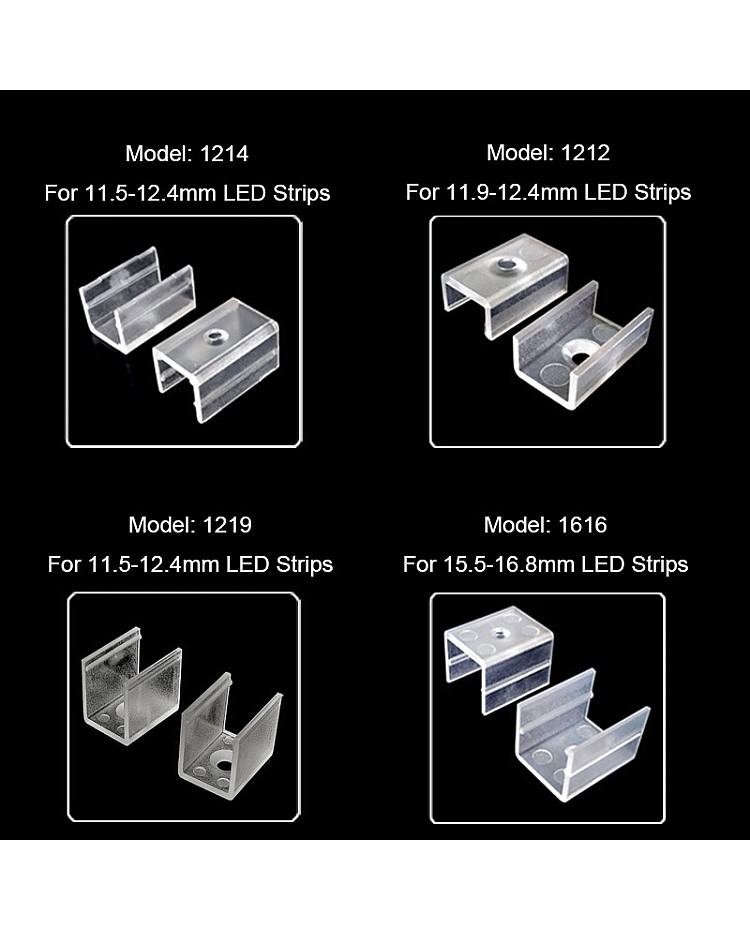 Model: 1214
For 11.5-12.4mm LED Strips

Model: 1212
For 11.9-12.4mm LED Strips

Model: 1219
For 11.5-12.4mm LED Strips

Model: 1616
For 15.5-16.8mm LED Strips