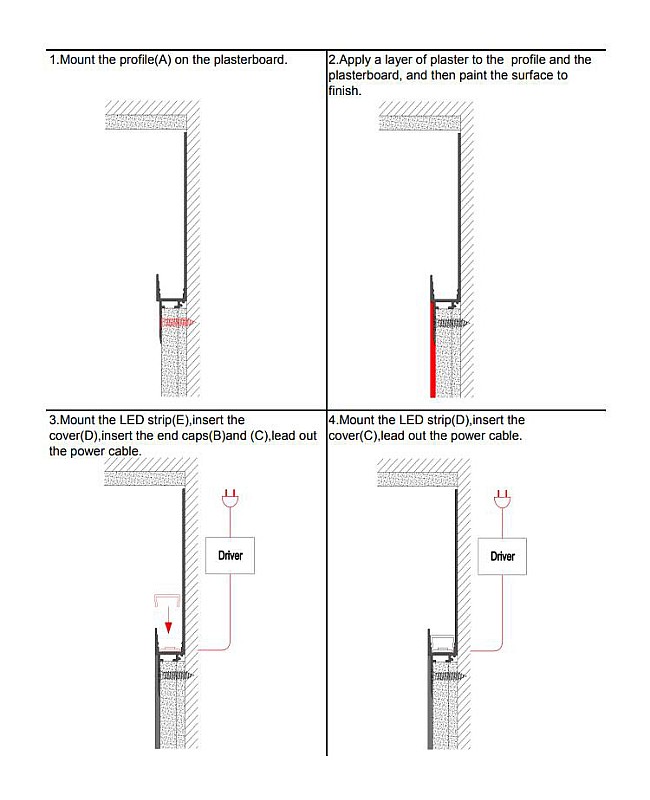 1.Mount the profile(A) on the plasterboard.

2.Apply a layer of plaster to the profile and the plasterboard, and then paint the surface to finish.

3.Mount the LED strip(E),insert the cover(D),insert the end caps(B)and (C),lead out the power cable.

Driver

4.Mount the LED strip(D),insert the cover(C),lead out the power cable.

Driver