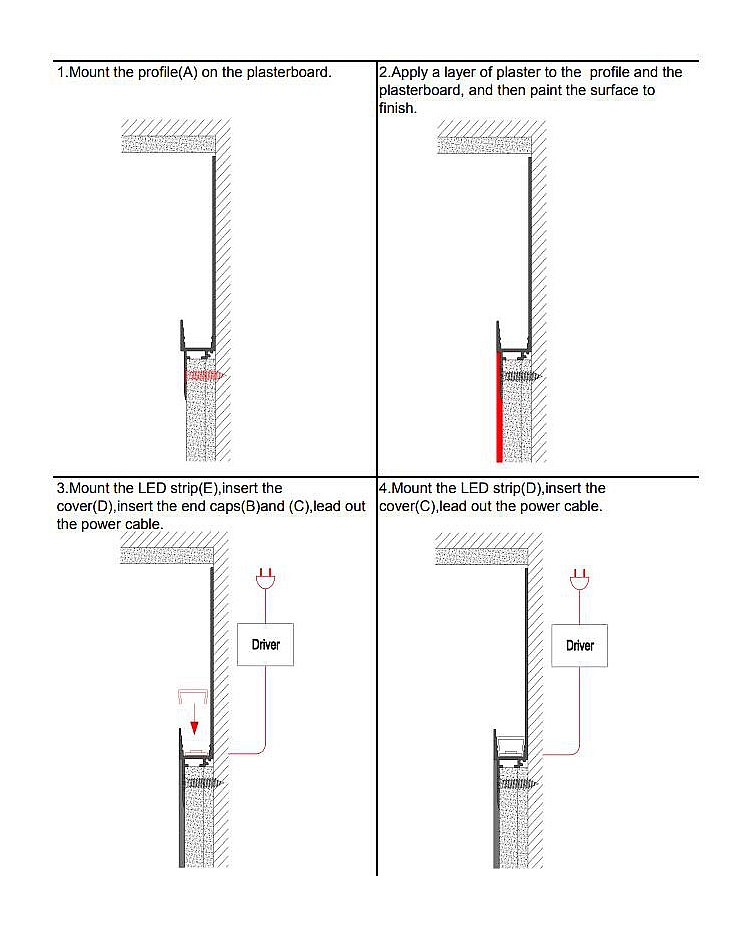 1.Mount the profile(A) on the plasterboard.

2.Apply a layer of plaster to the profile and the plasterboard, and then paint the surface to finish.

3.Mount the LED strip(E),insert the cover(D),insert the end caps(B)and (C),lead out the power cable.

Driver

4.Mount the LED strip(D),insert the cover(C),lead out the power cable.

Driver