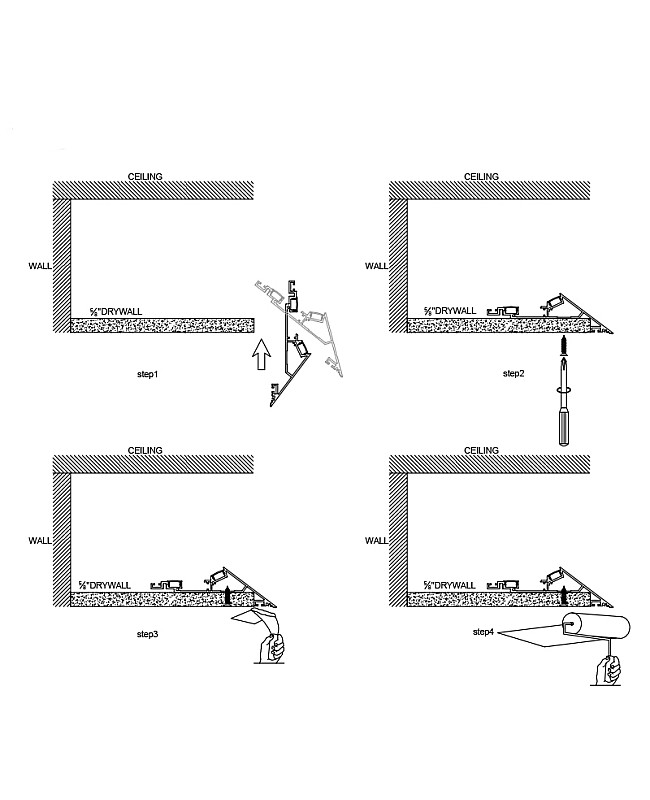 CEILING

WALL

$\frac{5}{8}$"DRYWALL

step1

CEILING

WALL

$\frac{5}{8}$"DRYWALL

step2

CEILING

WALL

$\frac{5}{8}$"DRYWALL

step3

CEILING

WALL

$\frac{5}{8}$"DRYWALL

step4