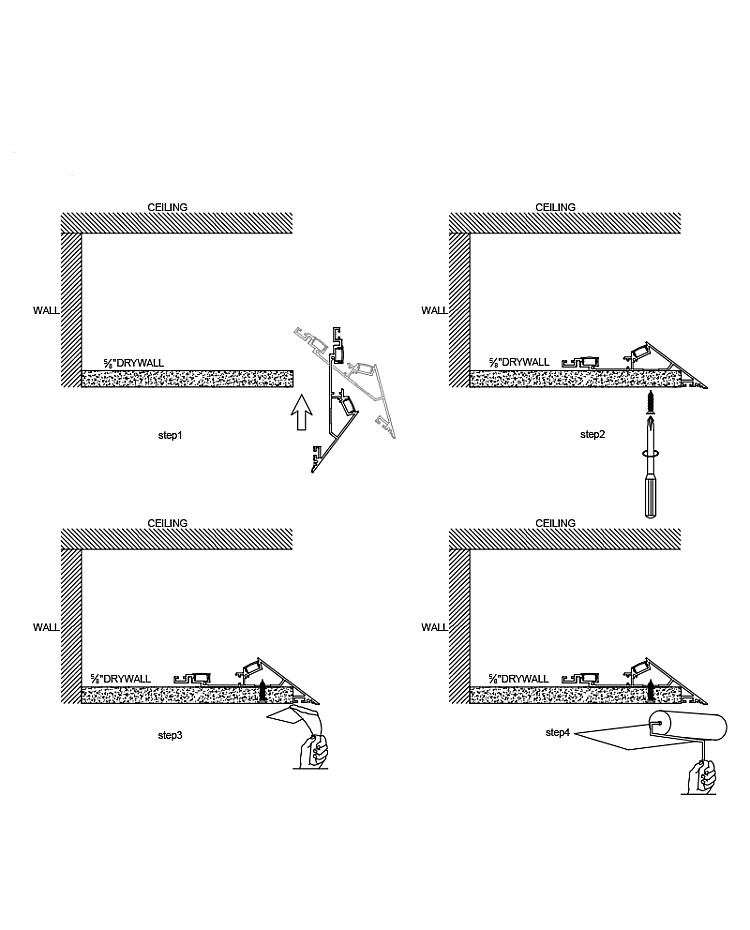 CEILING

WALL

$\frac{5}{8}$"DRYWALL

step1

CEILING

WALL

$\frac{5}{8}$"DRYWALL

step2

CEILING

WALL

$\frac{5}{8}$"DRYWALL

step3

CEILING

WALL

$\frac{5}{8}$"DRYWALL

step4