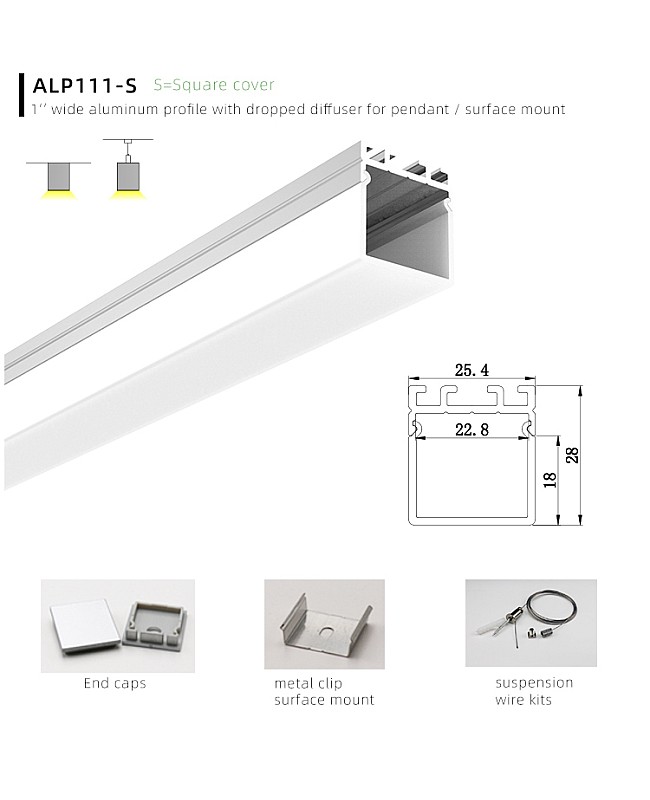 ALP111-S S=Square cover
1'' wide aluminum profile with dropped diffuser for pendant / surface mount

25.4
22.8
18
28

End caps

metal clip
surface mount

suspension
wire kits