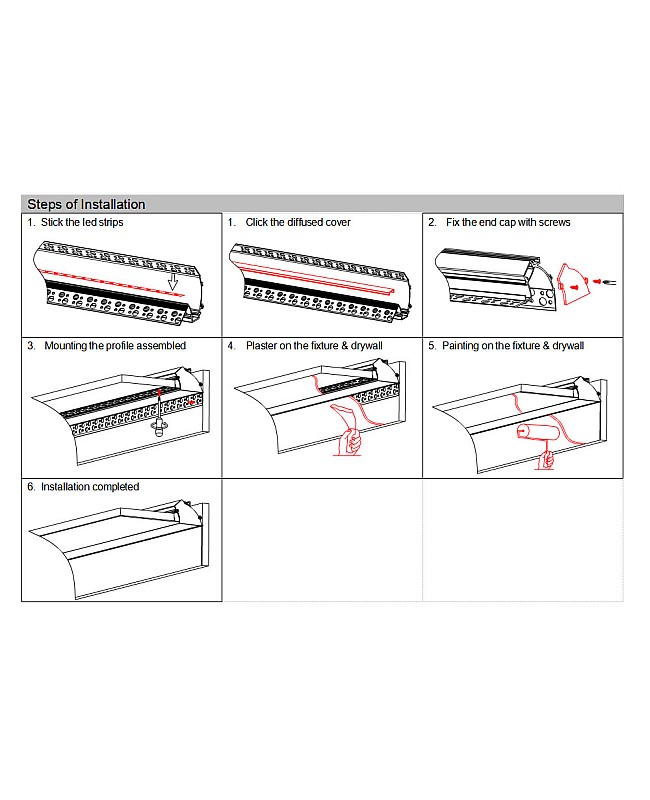 Steps of Installation

1. Stick the led strips

1. Click the diffused cover

2. Fix the end cap with screws

3. Mounting the profile assembled

4. Plaster on the fixture & drywall

5. Painting on the fixture & drywall

6. Installation completed