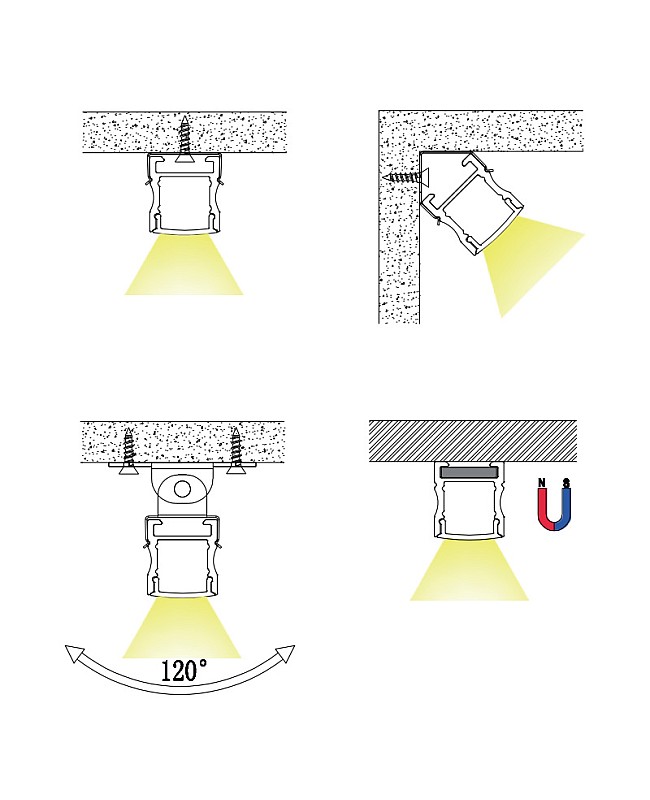 N S

120°