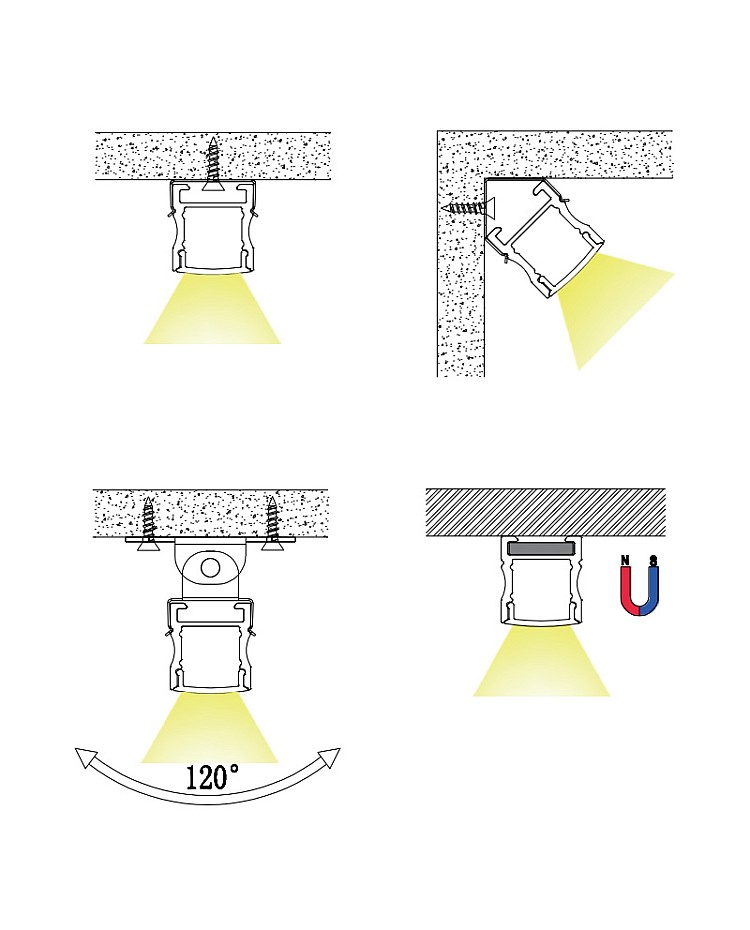 N S

120°