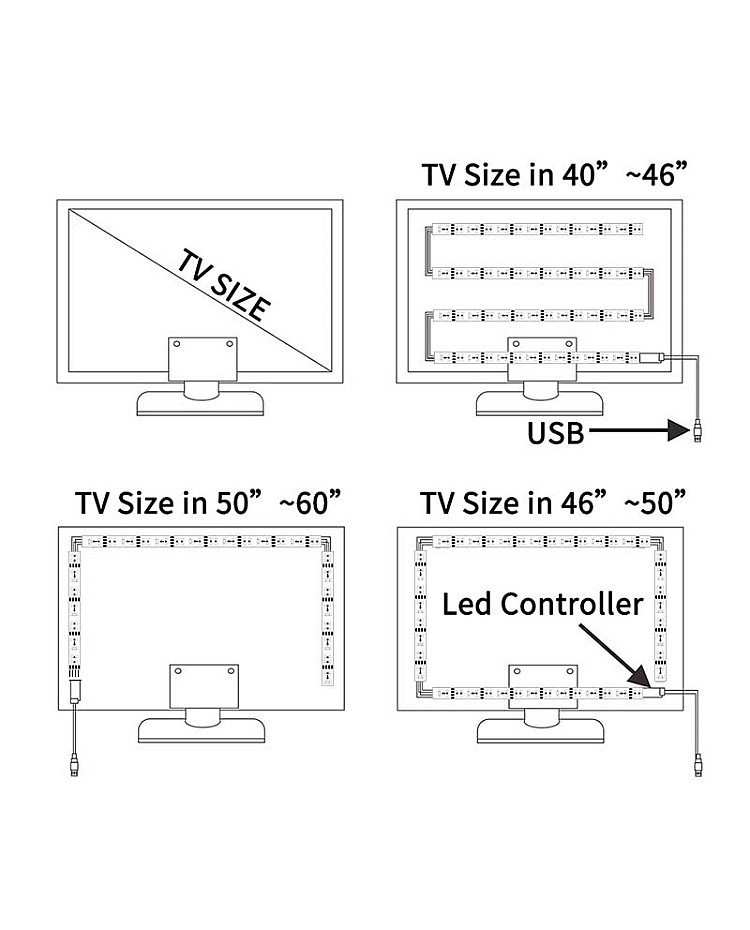 TV SIZE

TV Size in 40” ~46”

USB

TV Size in 50” ~60”

TV Size in 46” ~50”

Led Controller