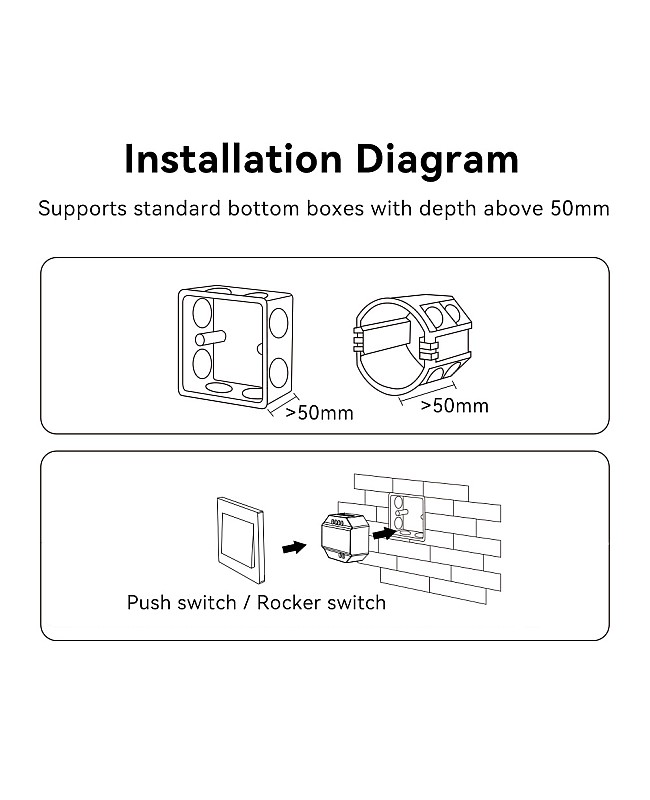 Installation Diagram

Supports standard bottom boxes with depth above 50mm

>50mm

>50mm

Push switch / Rocker switch