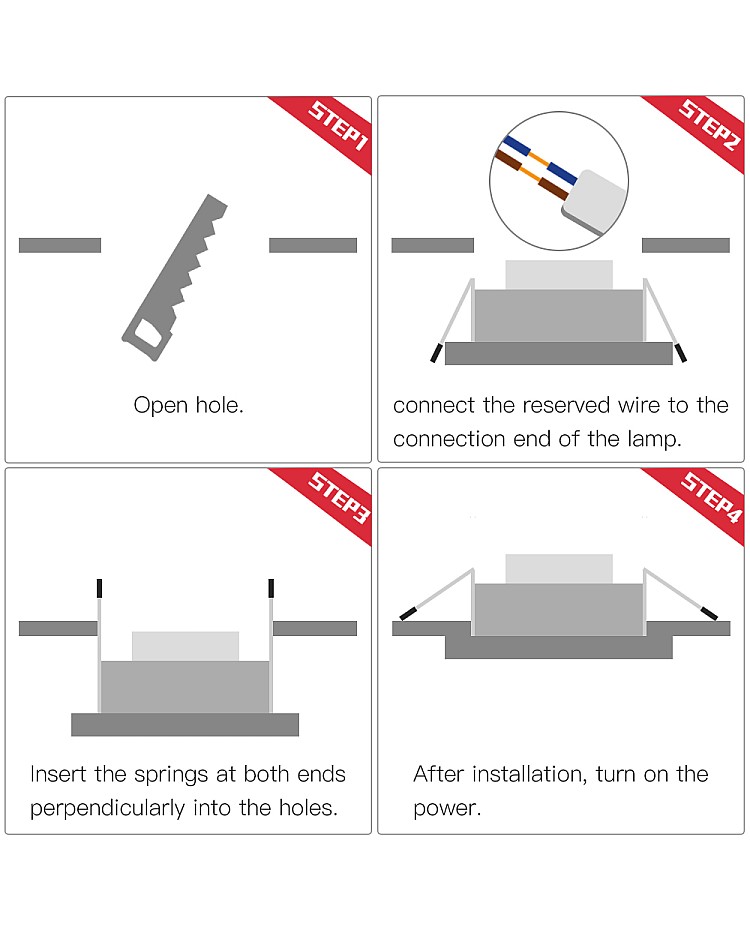 STEP1

Open hole.

STEP2

connect the reserved wire to the connection end of the lamp.

STEP3

Insert the springs at both ends perpendicularly into the holes.

STEP4

After installation, turn on the power.