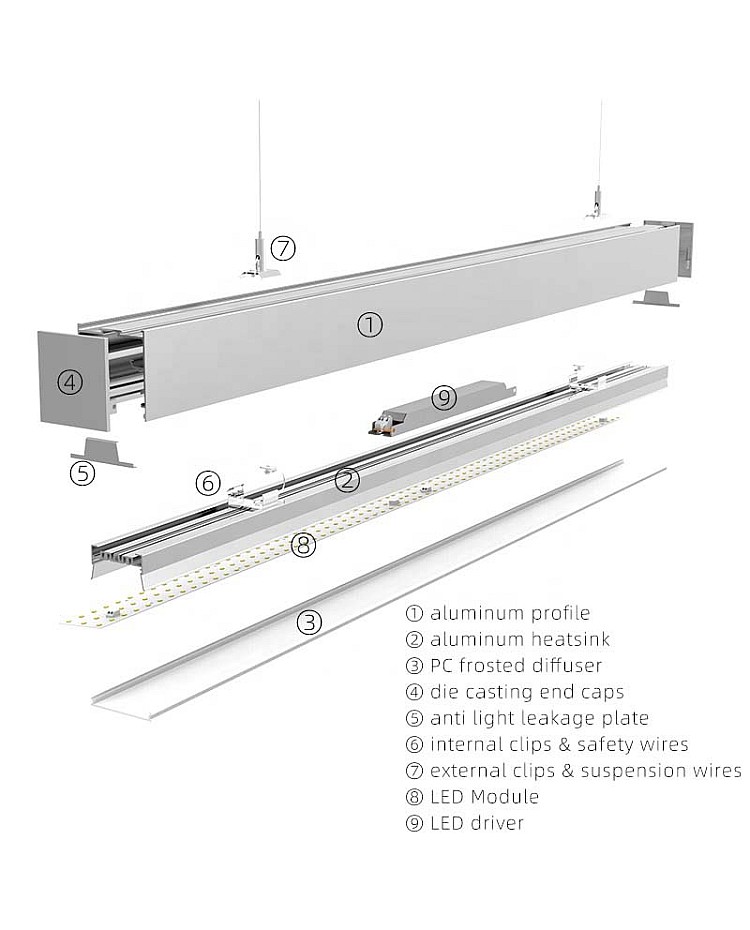 ⑦

①

④

⑨

⑤

⑥

②

⑧

③

① aluminum profile
② aluminum heatsink
③ PC frosted diffuser
④ die casting end caps
⑤ anti light leakage plate
⑥ internal clips & safety wires
⑦ external clips & suspension wires
⑧ LED Module
⑨ LED driver