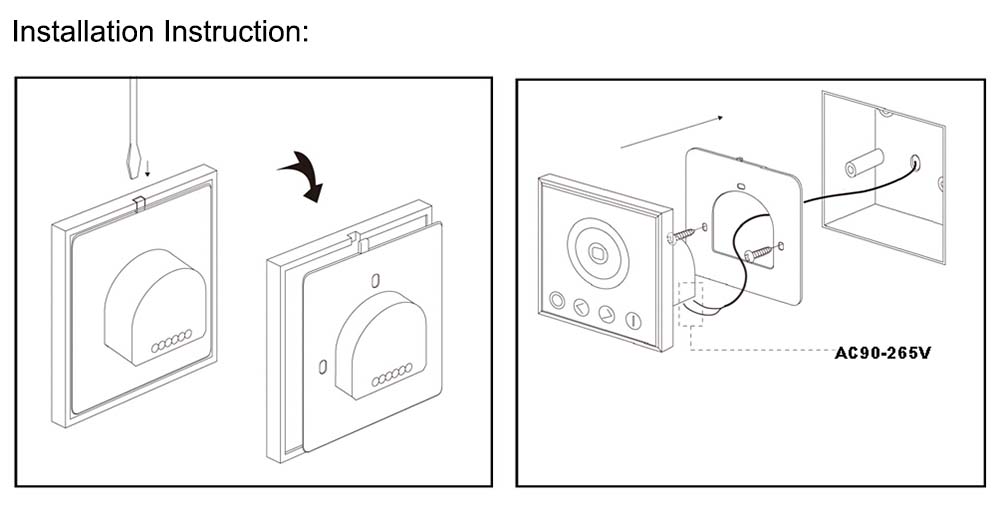 Installation Instruction:

AC90-265V