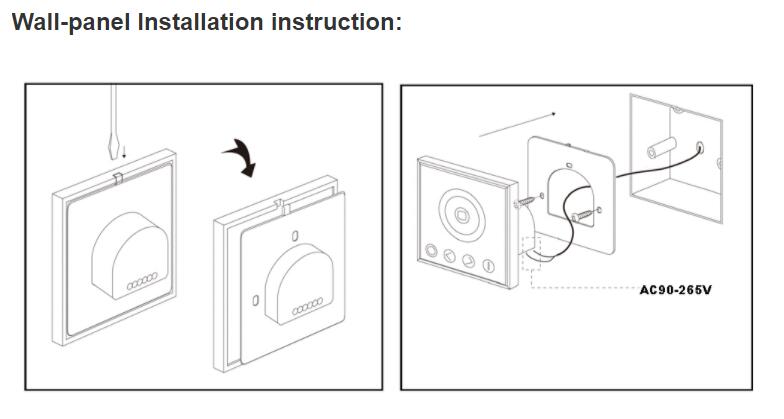 Wall-panel Installation instruction:

AC90-265V