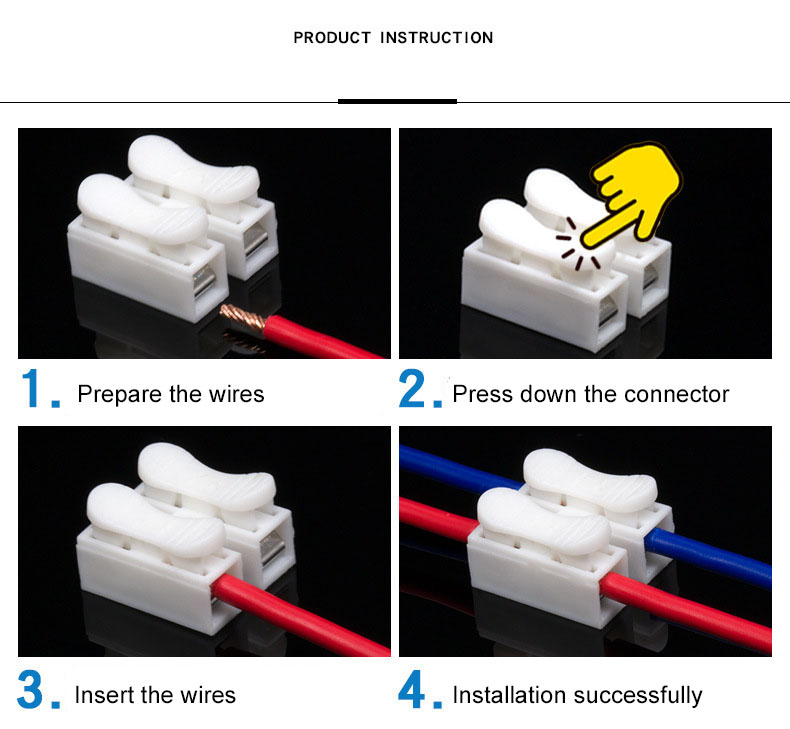 PRODUCT INSTRUCTION

1. Prepare the wires

2. Press down the connector

3. Insert the wires

4. Installation successfully