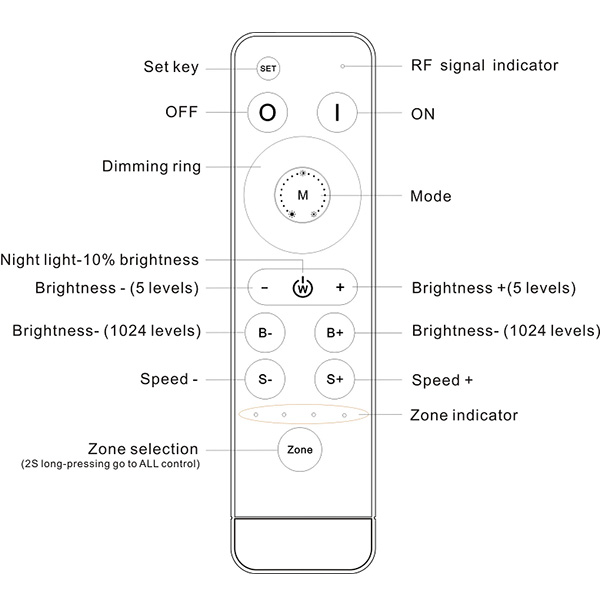 Set key
SET
RF signal indicator
OFF
O
I
ON
Dimming ring
M
Mode
Night light-10% brightness
Brightness - (5 levels)
-
W
+
Brightness +(5 levels)
Brightness- (1024 levels)
B-
B+
Brightness- (1024 levels)
Speed -
S-
S+
Speed +
Zone indicator
Zone selection
(2S long-pressing go to ALL control)
Zone