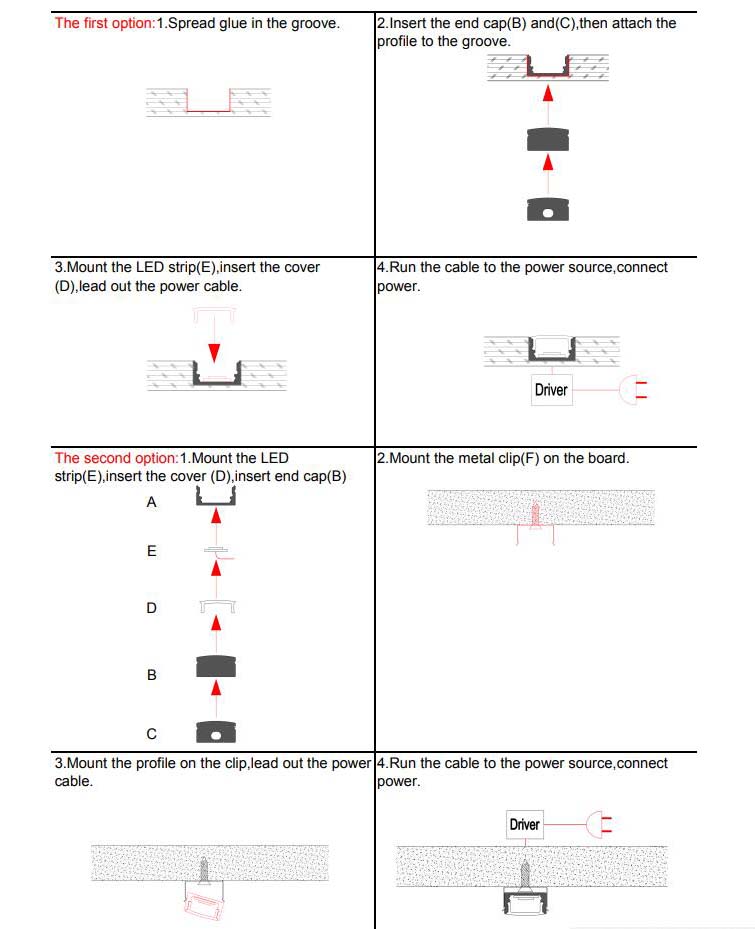 The first option:1.Spread glue in the groove.

2.Insert the end cap(B) and(C),then attach the profile to the groove.

3.Mount the LED strip(E),insert the cover (D),lead out the power cable.

4.Run the cable to the power source,connect power.

Driver

The second option:1.Mount the LED strip(E),insert the cover (D),insert end cap(B)

A

E

D

B

C

2.Mount the metal clip(F) on the board.

3.Mount the profile on the clip,lead out the power cable.

4.Run the cable to the power source,connect power.

Driver