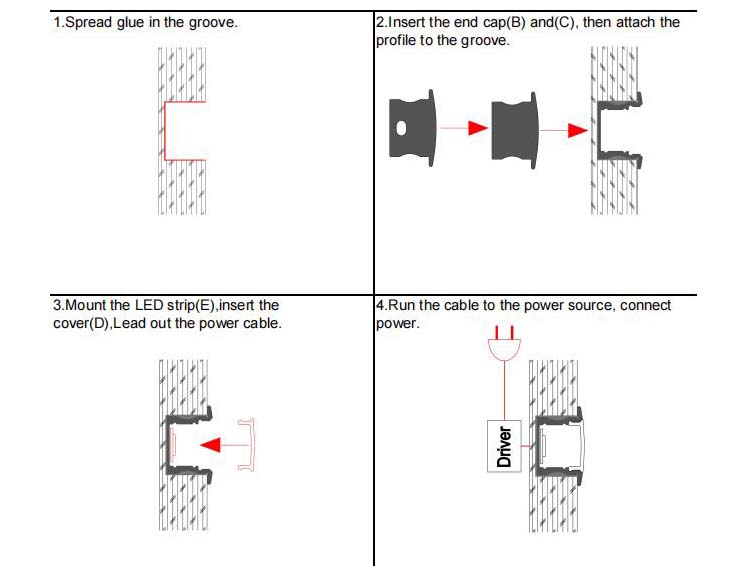 1.Spread glue in the groove.

2.Insert the end cap(B) and(C), then attach the profile to the groove.

3.Mount the LED strip(E),insert the cover(D),Lead out the power cable.

4.Run the cable to the power source, connect power.

Driver