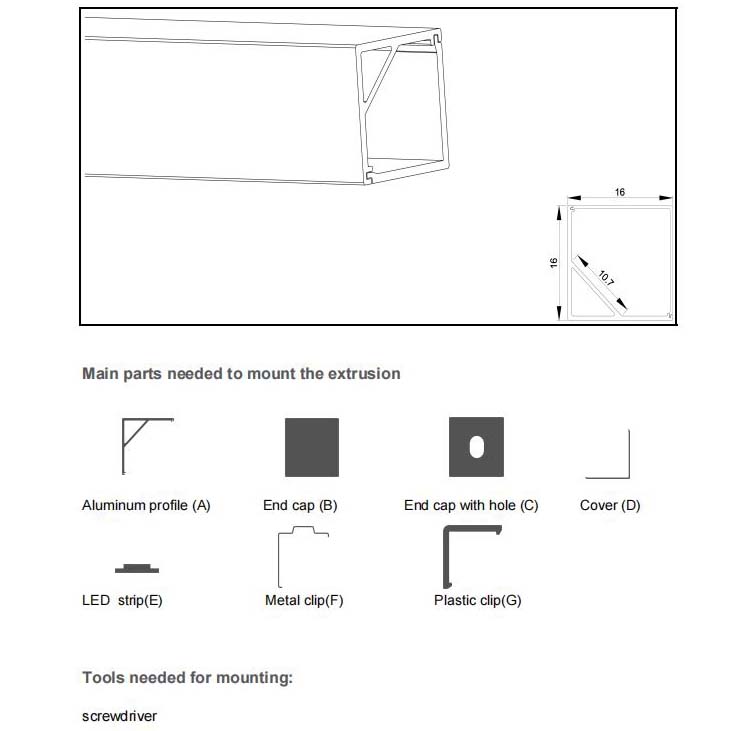 16

16

10.7

Main parts needed to mount the extrusion

Aluminum profile (A)

End cap (B)

End cap with hole (C)

Cover (D)

LED strip(E)

Metal clip(F)

Plastic clip(G)

Tools needed for mounting:

screwdriver