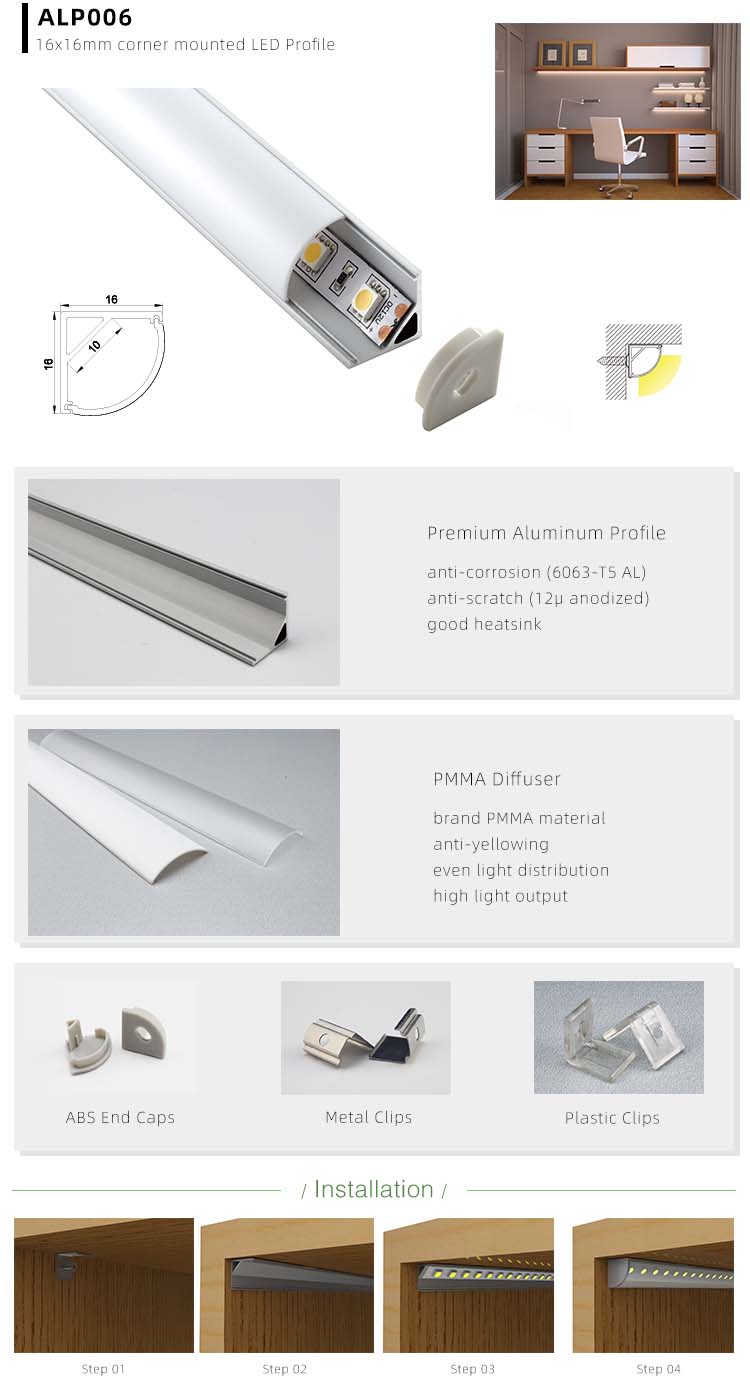 ALP006
16x16mm corner mounted LED Profile

16
16
10

Premium Aluminum Profile
anti-corrosion (6063-T5 AL)
anti-scratch (12μ anodized)
good heatsink

PMMA Diffuser
brand PMMA material
anti-yellowing
even light distribution
high light output

ABS End Caps
Metal Clips
Plastic Clips

/ Installation /

Step 01
Step 02
Step 03
Step 04