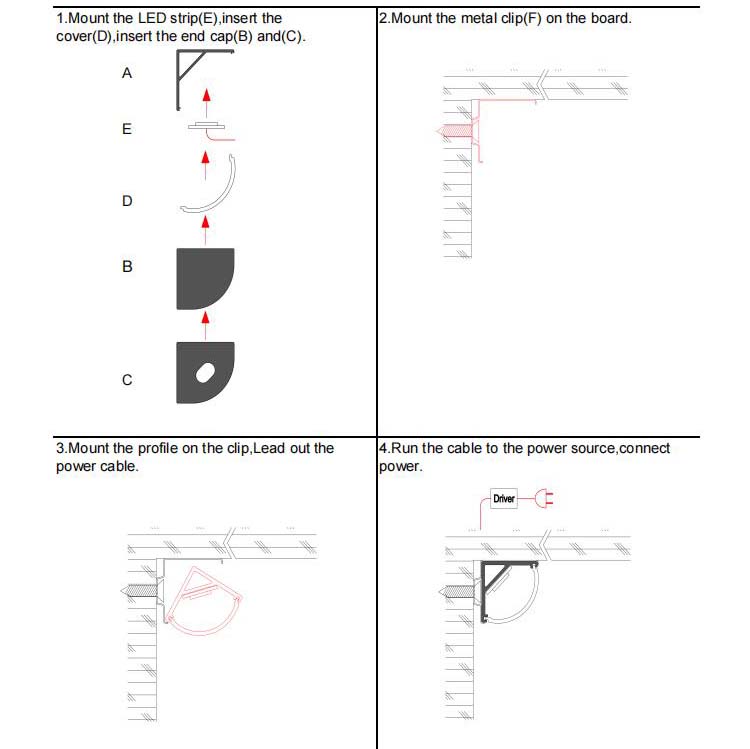 1.Mount the LED strip(E),insert the cover(D),insert the end cap(B) and(C).

A

E

D

B

C

2.Mount the metal clip(F) on the board.

3.Mount the profile on the clip,Lead out the power cable.

4.Run the cable to the power source,connect power.

Driver