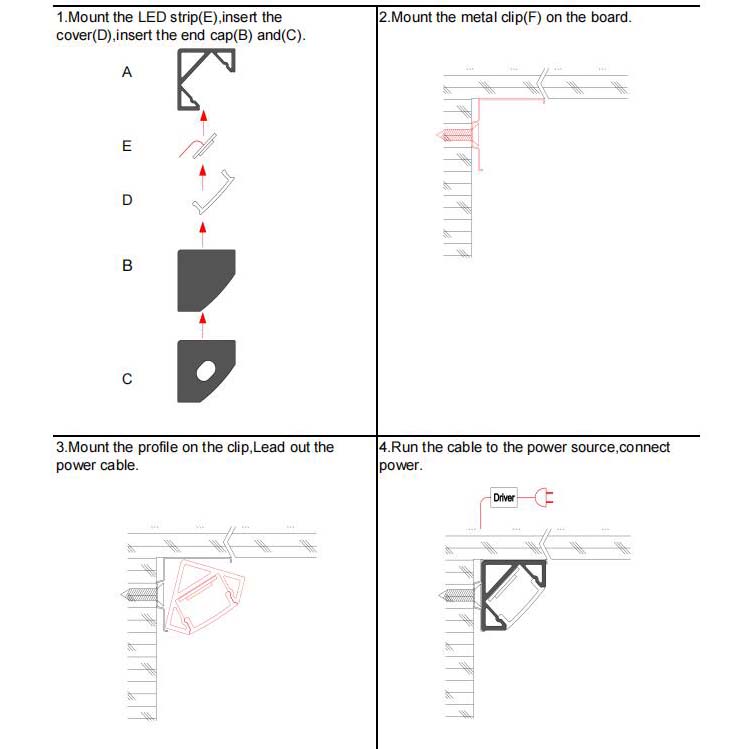 1.Mount the LED strip(E),insert the cover(D),insert the end cap(B) and(C).

A

E

D

B

C

2.Mount the metal clip(F) on the board.

3.Mount the profile on the clip,Lead out the power cable.

4.Run the cable to the power source,connect power.

Driver