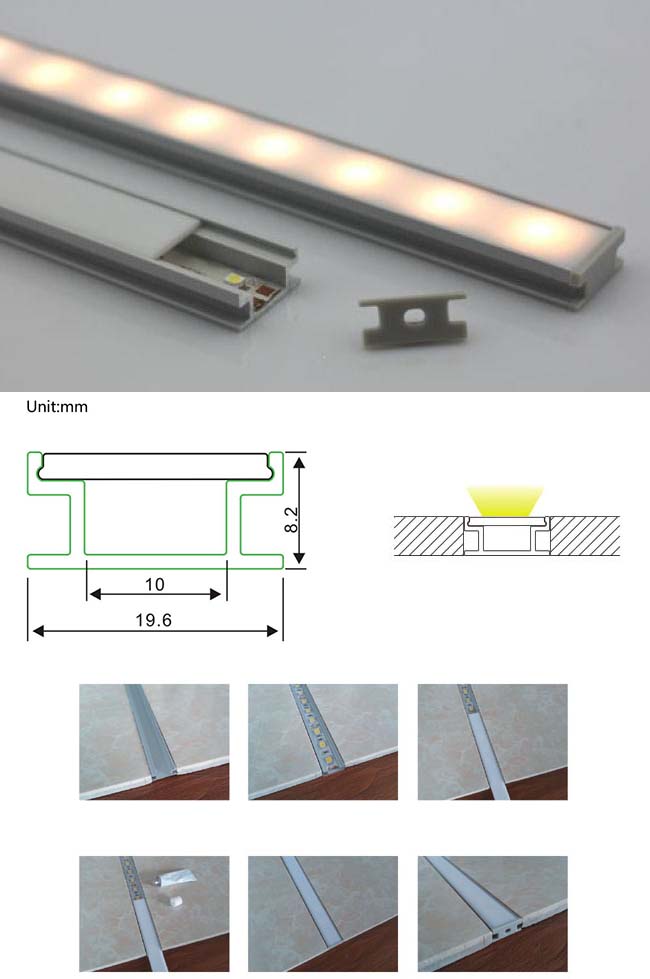 Unit:mm

8.2

10

19.6