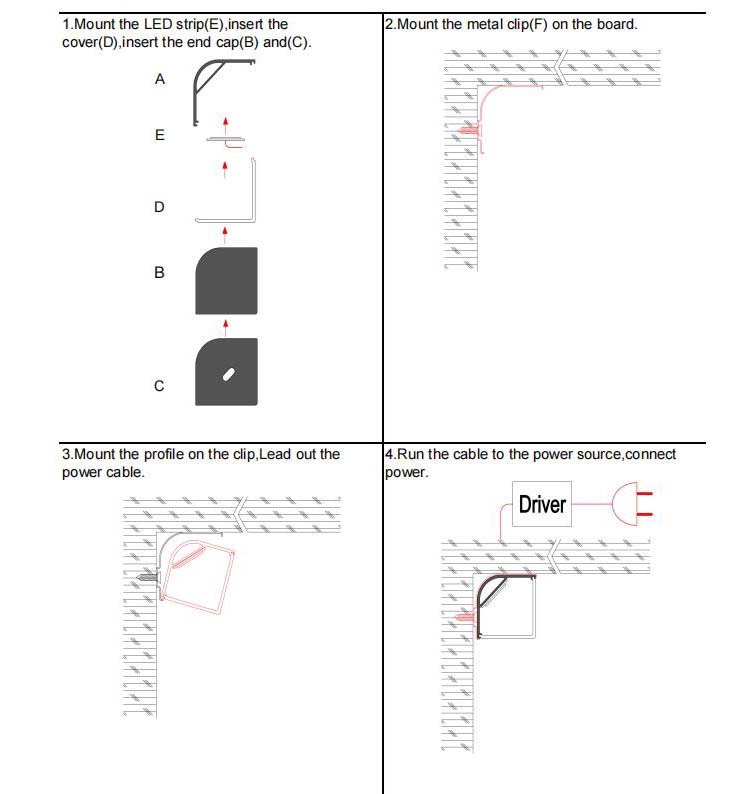 1.Mount the LED strip(E),insert the cover(D),insert the end cap(B) and(C).

A

E

D

B

C

2.Mount the metal clip(F) on the board.

3.Mount the profile on the clip,Lead out the power cable.

4.Run the cable to the power source,connect power.

Driver