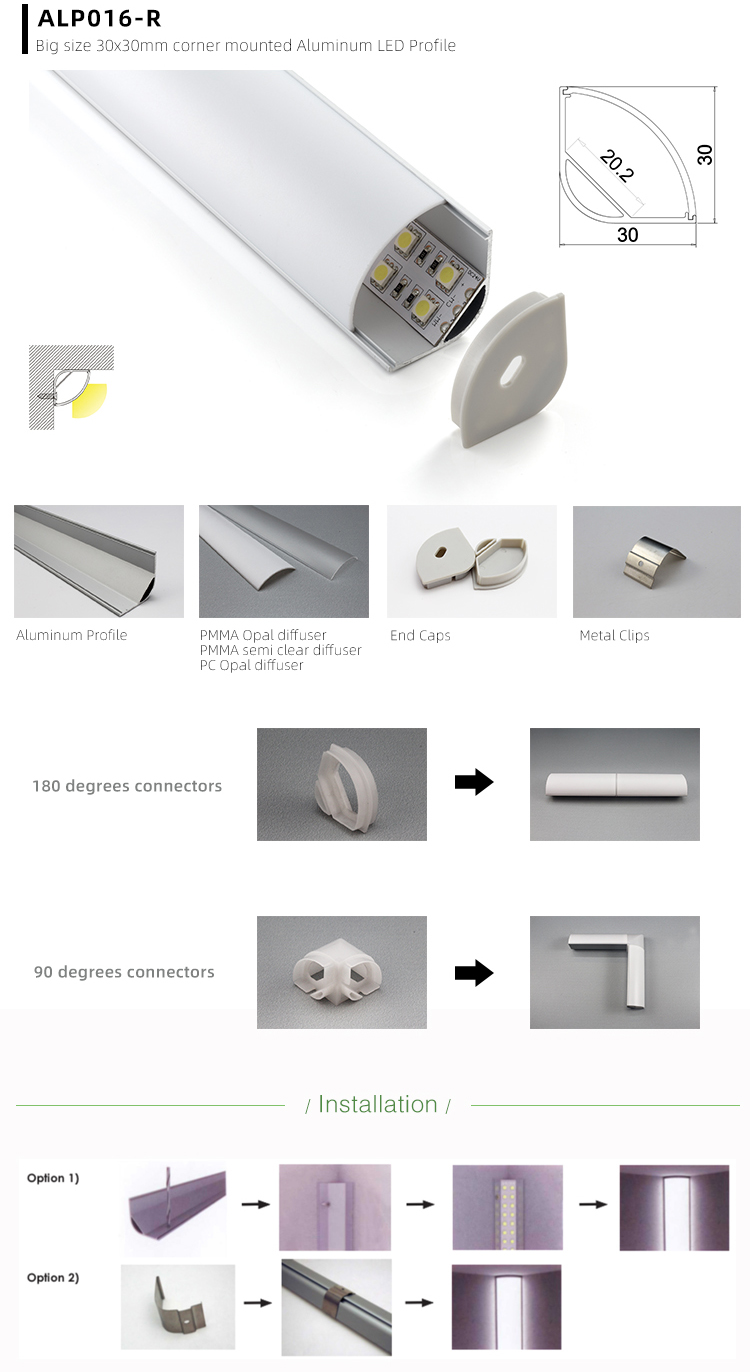 ALP016-R
Big size 30x30mm corner mounted Aluminum LED Profile

20.2
30
30

Aluminum Profile

PMMA Opal diffuser
PMMA semi clear diffuser
PC Opal diffuser

End Caps

Metal Clips

180 degrees connectors

90 degrees connectors

/ Installation /

Option 1)

Option 2)