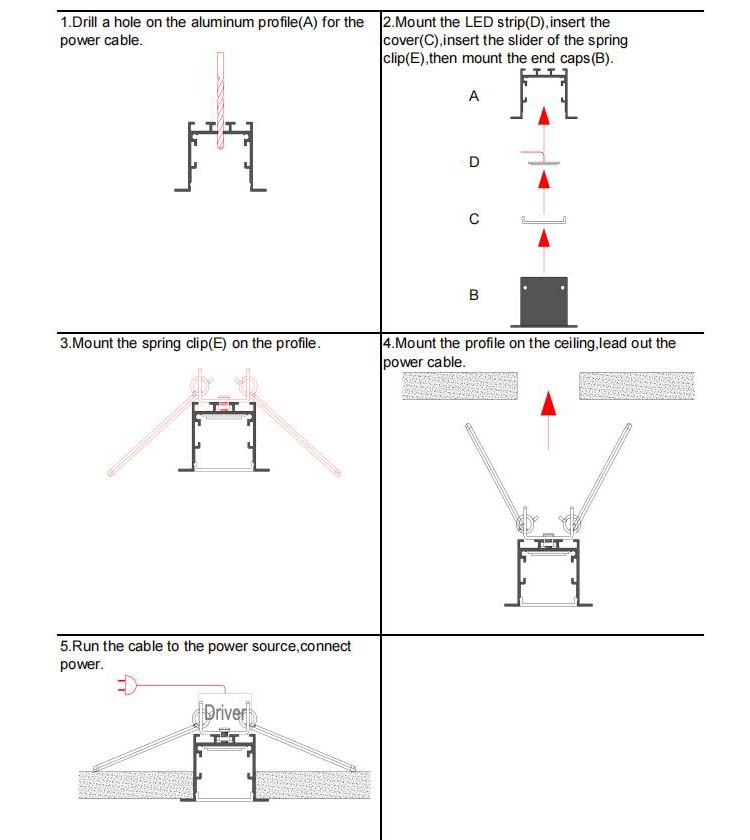 1.Drill a hole on the aluminum profile(A) for the power cable.

2.Mount the LED strip(D),insert the cover(C),insert the slider of the spring clip(E),then mount the end caps(B).

A

D

C

B

3.Mount the spring clip(E) on the profile.

4.Mount the profile on the ceiling,lead out the power cable.

5.Run the cable to the power source,connect power.

Driver