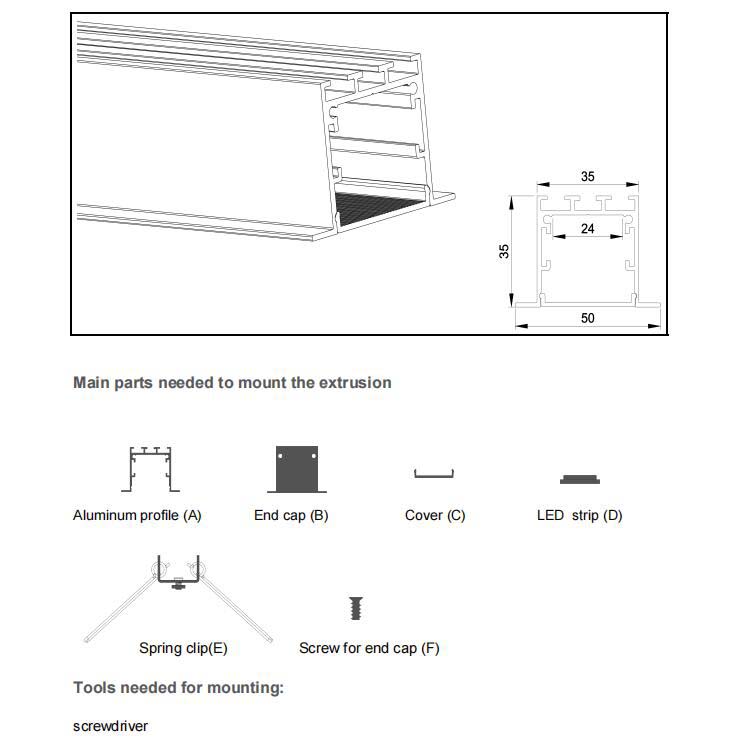 35

24

35

50

Main parts needed to mount the extrusion

Aluminum profile (A)

End cap (B)

Cover (C)

LED strip (D)

Spring clip(E)

Screw for end cap (F)

Tools needed for mounting:

screwdriver