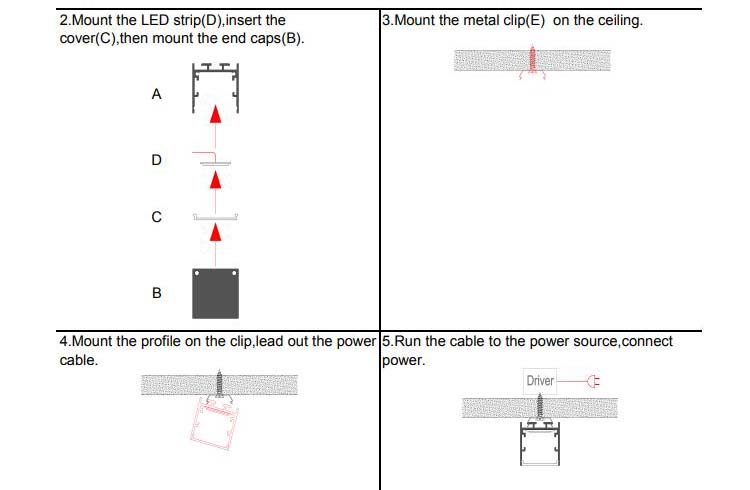 2.Mount the LED strip(D),insert the cover(C),then mount the end caps(B).

A

D

C

B

3.Mount the metal clip(E) on the ceiling.

4.Mount the profile on the clip,lead out the power cable.

5.Run the cable to the power source,connect power.

Driver