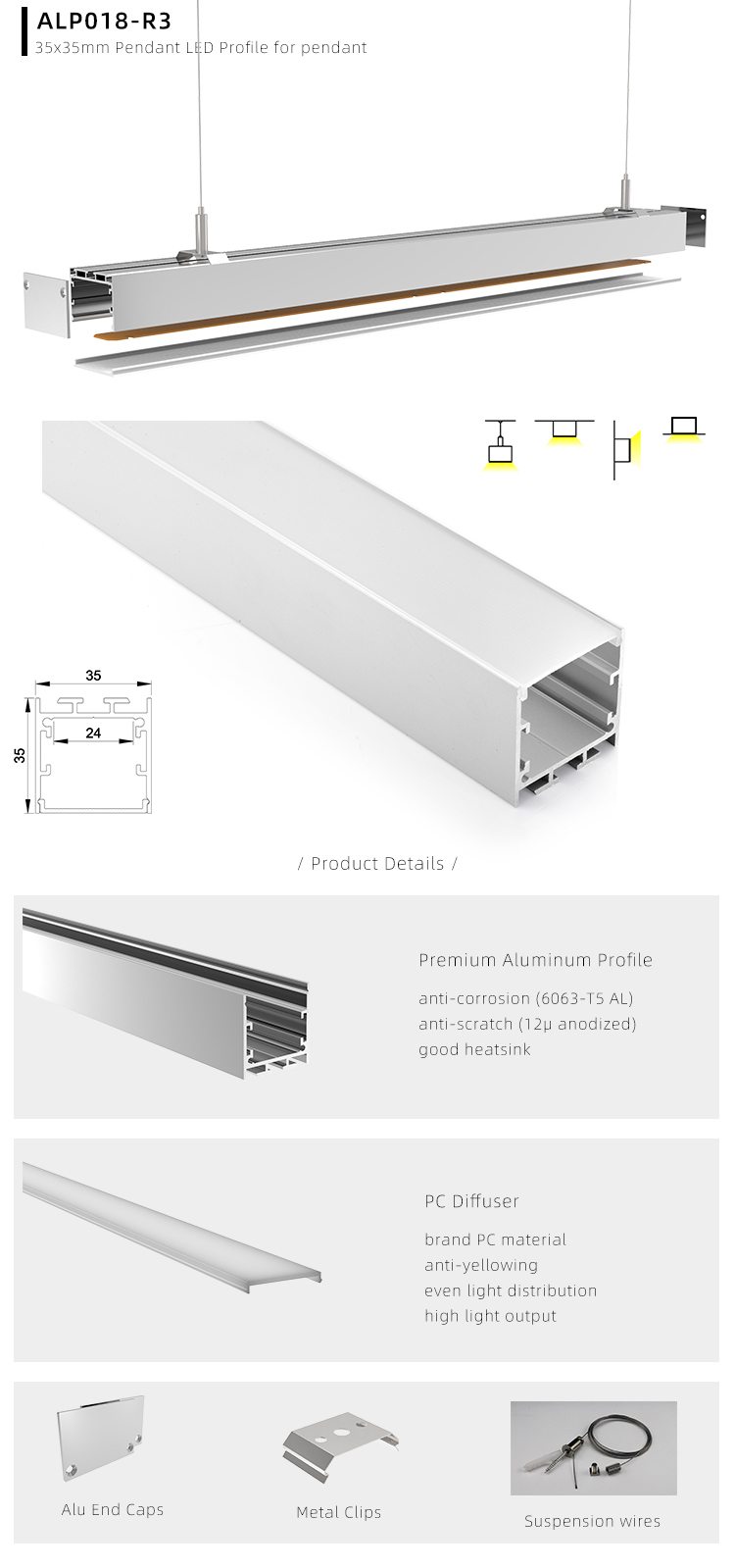 ALP018-R3
35x35mm Pendant LED Profile for pendant

35
24
35

/ Product Details /

Premium Aluminum Profile
anti-corrosion (6063-T5 AL)
anti-scratch (12μ anodized)
good heatsink

PC Diffuser
brand PC material
anti-yellowing
even light distribution
high light output

Alu End Caps

Metal Clips

Suspension wires