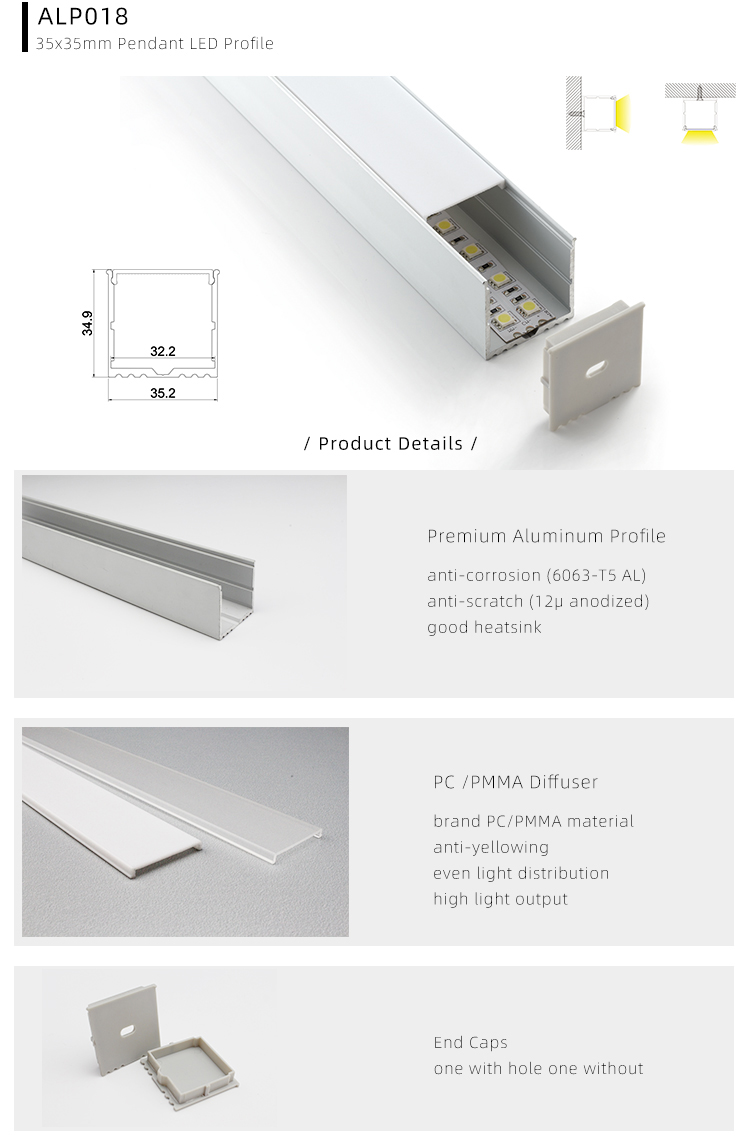 ALP018
35x35mm Pendant LED Profile

34.9
32.2
35.2

/ Product Details /

Premium Aluminum Profile

anti-corrosion (6063-T5 AL)
anti-scratch (12μ anodized)
good heatsink

PC /PMMA Diffuser

brand PC/PMMA material
anti-yellowing
even light distribution
high light output

End Caps
one with hole one without