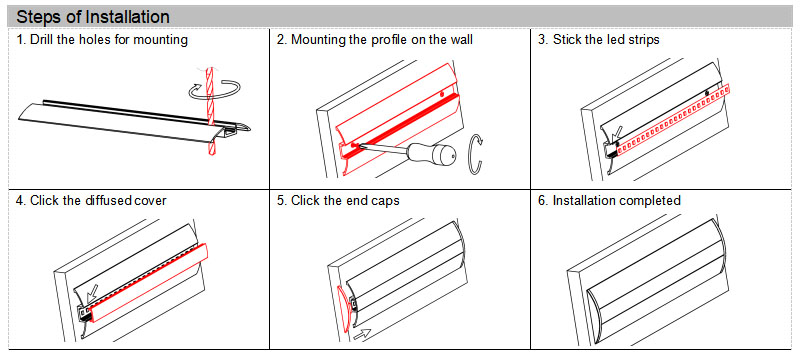 Steps of Installation

1. Drill the holes for mounting

2. Mounting the profile on the wall

3. Stick the led strips

4. Click the diffused cover

5. Click the end caps

6. Installation completed