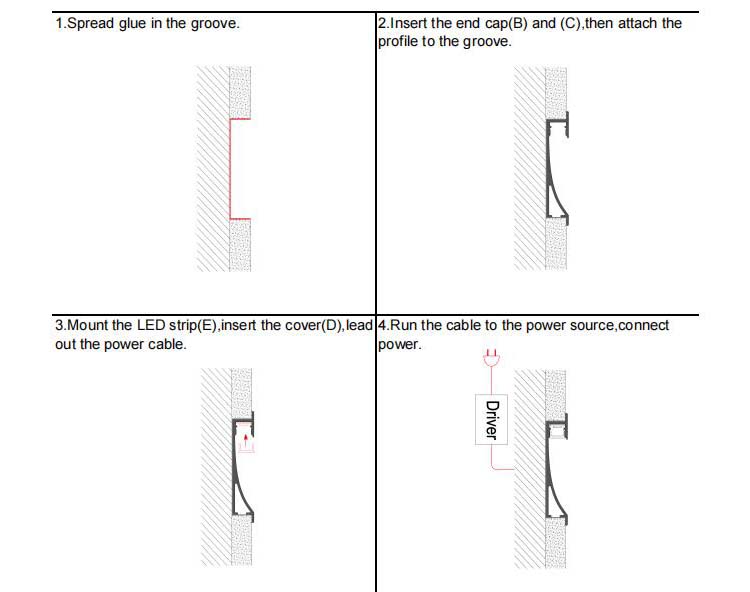 1.Spread glue in the groove.

2.Insert the end cap(B) and (C),then attach the profile to the groove.

3.Mount the LED strip(E),insert the cover(D),lead out the power cable.

4.Run the cable to the power source,connect power.

Driver