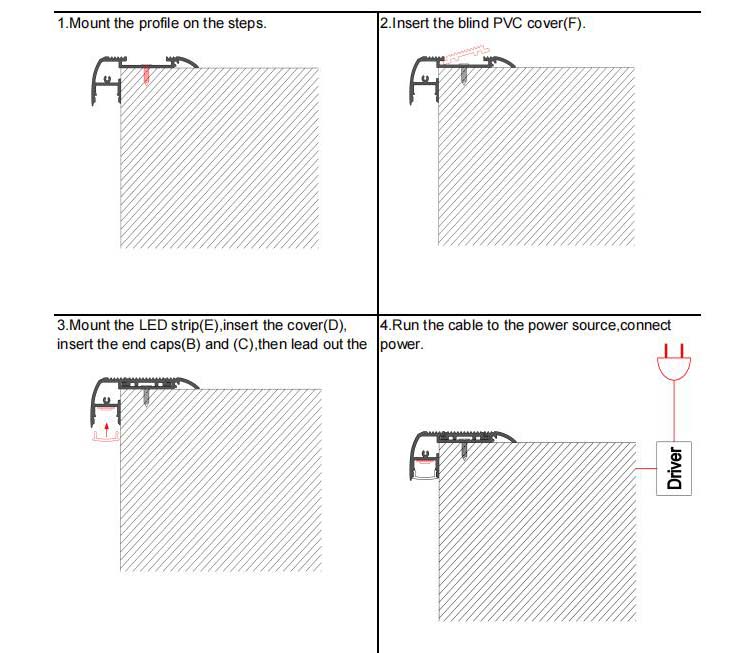 1.Mount the profile on the steps.

2.Insert the blind PVC cover(F).

3.Mount the LED strip(E),insert the cover(D), insert the end caps(B) and (C),then lead out the

4.Run the cable to the power source,connect power.

Driver