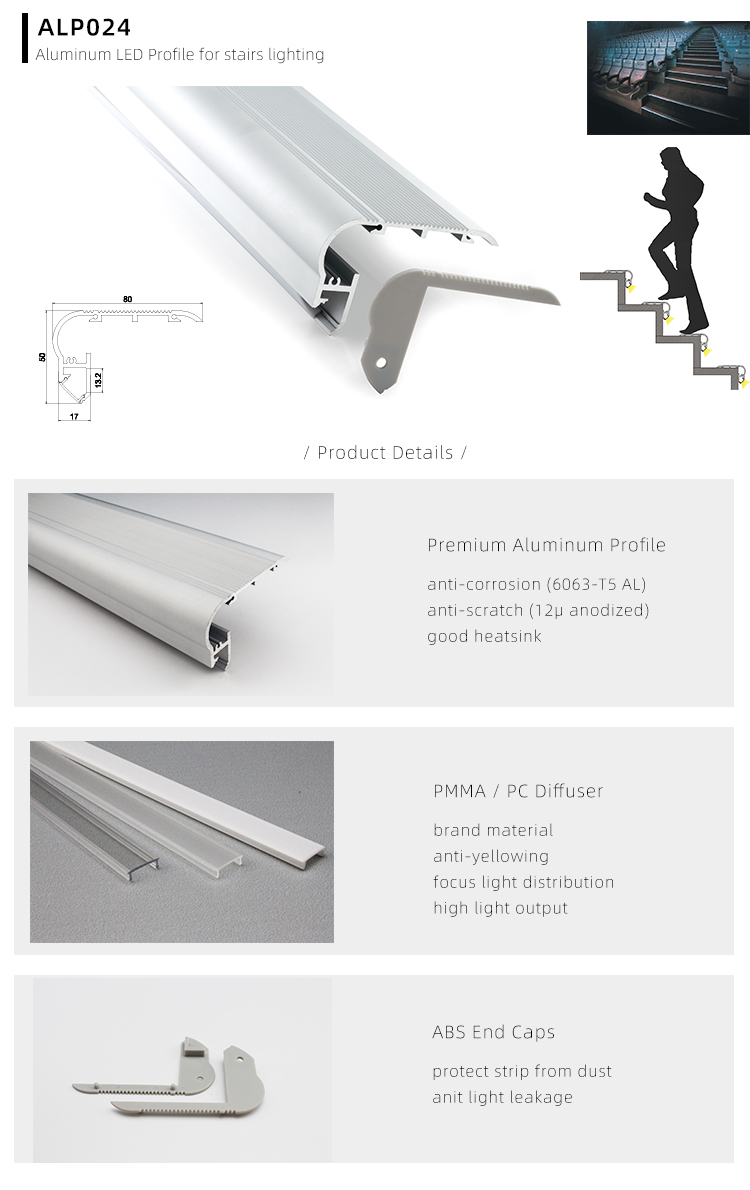 ALP024
Aluminum LED Profile for stairs lighting

80
50
13.2
17

/ Product Details /

Premium Aluminum Profile
anti-corrosion (6063-T5 AL)
anti-scratch (12μ anodized)
good heatsink

PMMA / PC Diffuser
brand material
anti-yellowing
focus light distribution
high light output

ABS End Caps
protect strip from dust
anit light leakage