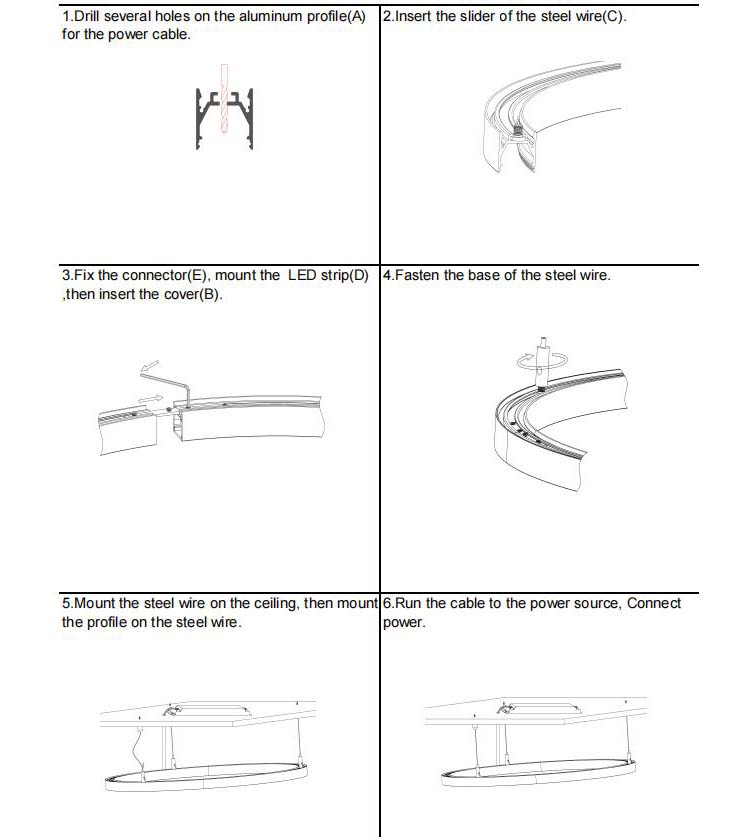 1.Drill several holes on the aluminum profile(A) for the power cable.

2.Insert the slider of the steel wire(C).

3.Fix the connector(E), mount the LED strip(D) ,then insert the cover(B).

4.Fasten the base of the steel wire.

5.Mount the steel wire on the ceiling, then mount the profile on the steel wire.

6.Run the cable to the power source, Connect power.