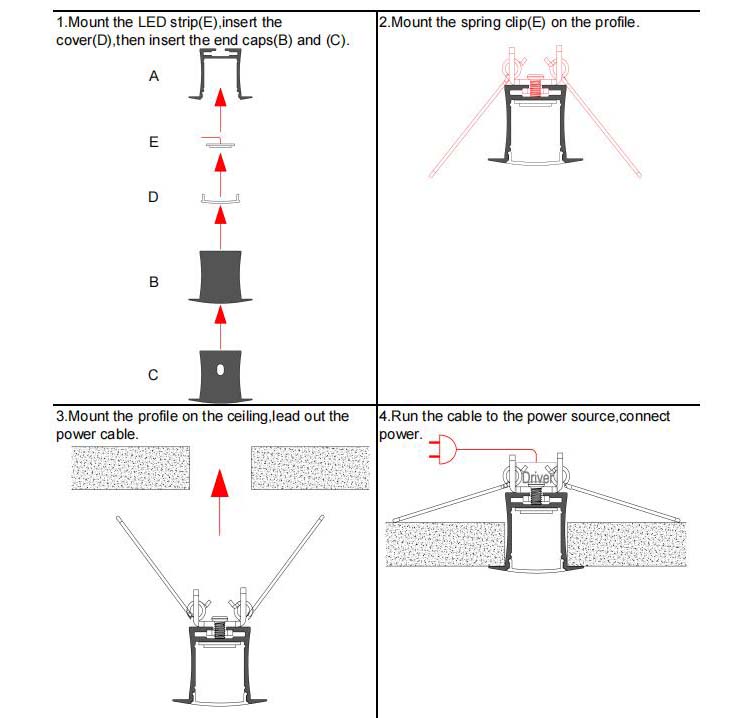 1.Mount the LED strip(E),insert the cover(D),then insert the end caps(B) and (C).

A

E

D

B

C

2.Mount the spring clip(E) on the profile.

3.Mount the profile on the ceiling,lead out the power cable.

4.Run the cable to the power source,connect power.

Driver