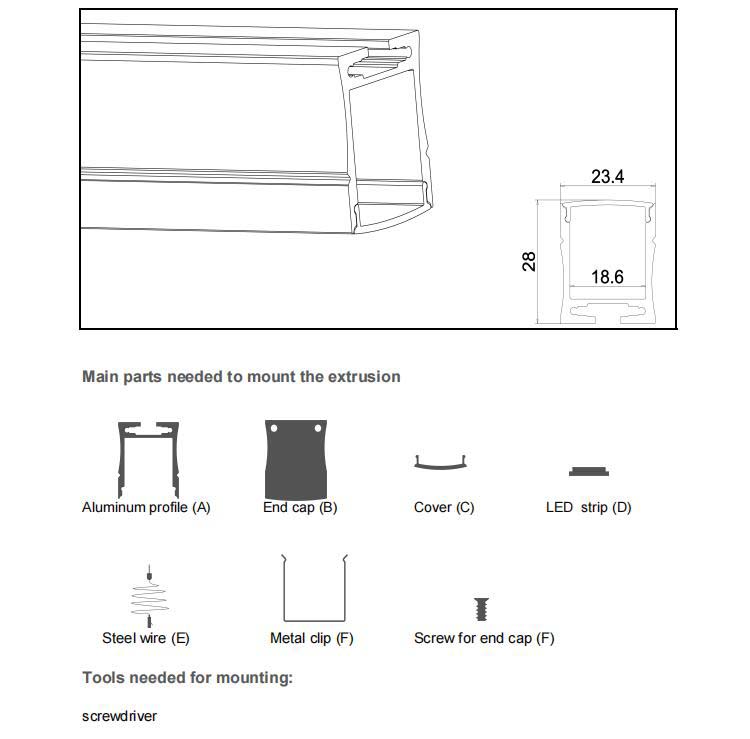 23.4

28

18.6

Main parts needed to mount the extrusion

Aluminum profile (A)

End cap (B)

Cover (C)

LED strip (D)

Steel wire (E)

Metal clip (F)

Screw for end cap (F)

Tools needed for mounting:

screwdriver