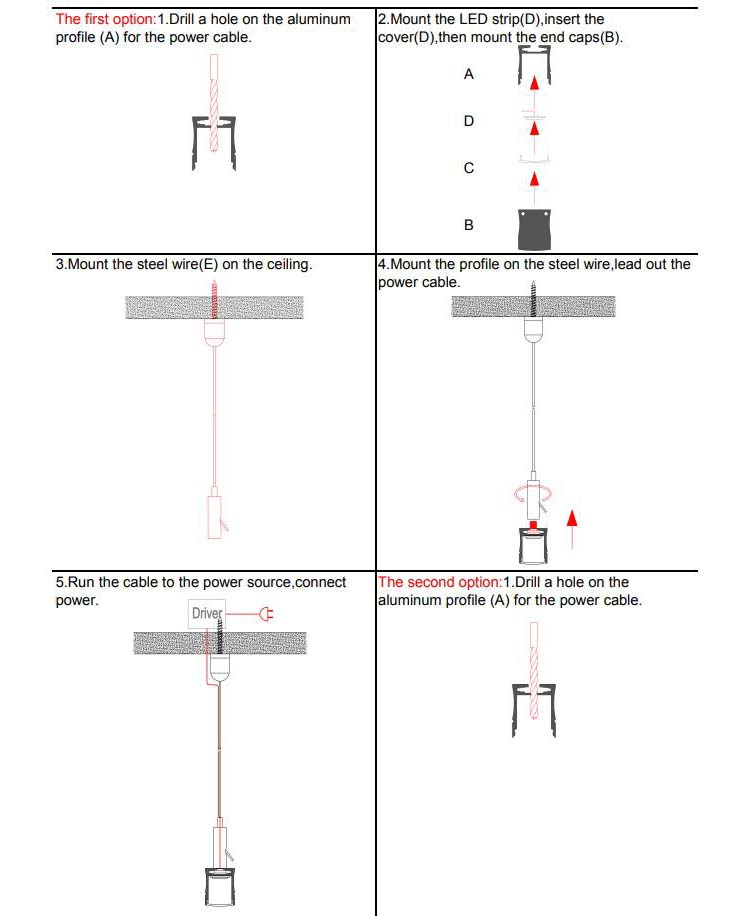 The first option:1.Drill a hole on the aluminum profile (A) for the power cable.

2.Mount the LED strip(D),insert the cover(D),then mount the end caps(B).

A

D

C

B

3.Mount the steel wire(E) on the ceiling.

4.Mount the profile on the steel wire,lead out the power cable.

5.Run the cable to the power source,connect power.

Driver

The second option:1.Drill a hole on the aluminum profile (A) for the power cable.