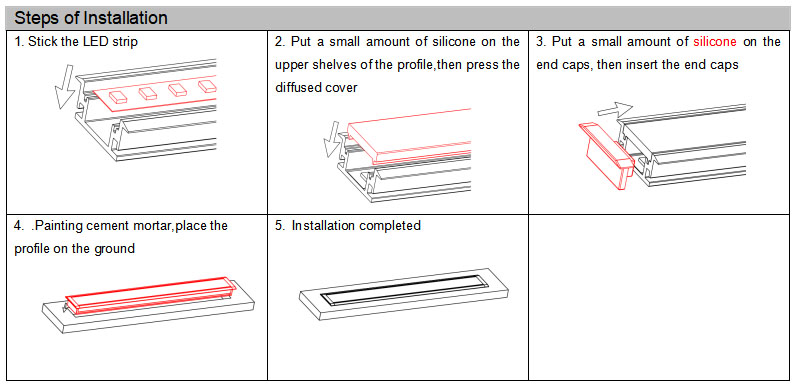 Steps of Installation

| 1. Stick the LED strip | 2. Put a small amount of silicone on the upper shelves of the profile,then press the diffused cover | 3. Put a small amount of silicone on the end caps, then insert the end caps |
|---|---|---|
| 4. .Painting cement mortar,place the profile on the ground | 5. Installation completed | |