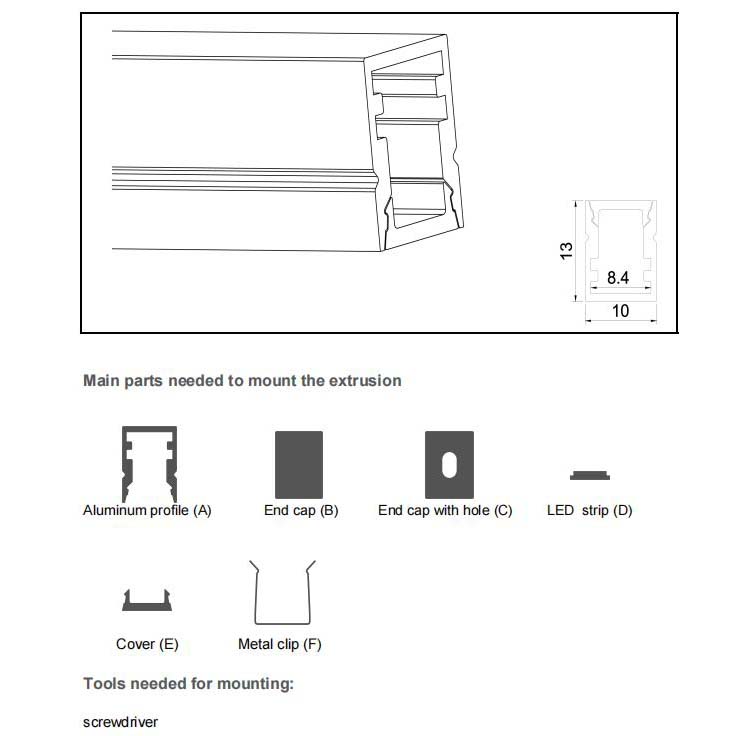 13

8.4

10

Main parts needed to mount the extrusion

Aluminum profile (A)

End cap (B)

End cap with hole (C)

LED strip (D)

Cover (E)

Metal clip (F)

Tools needed for mounting:

screwdriver