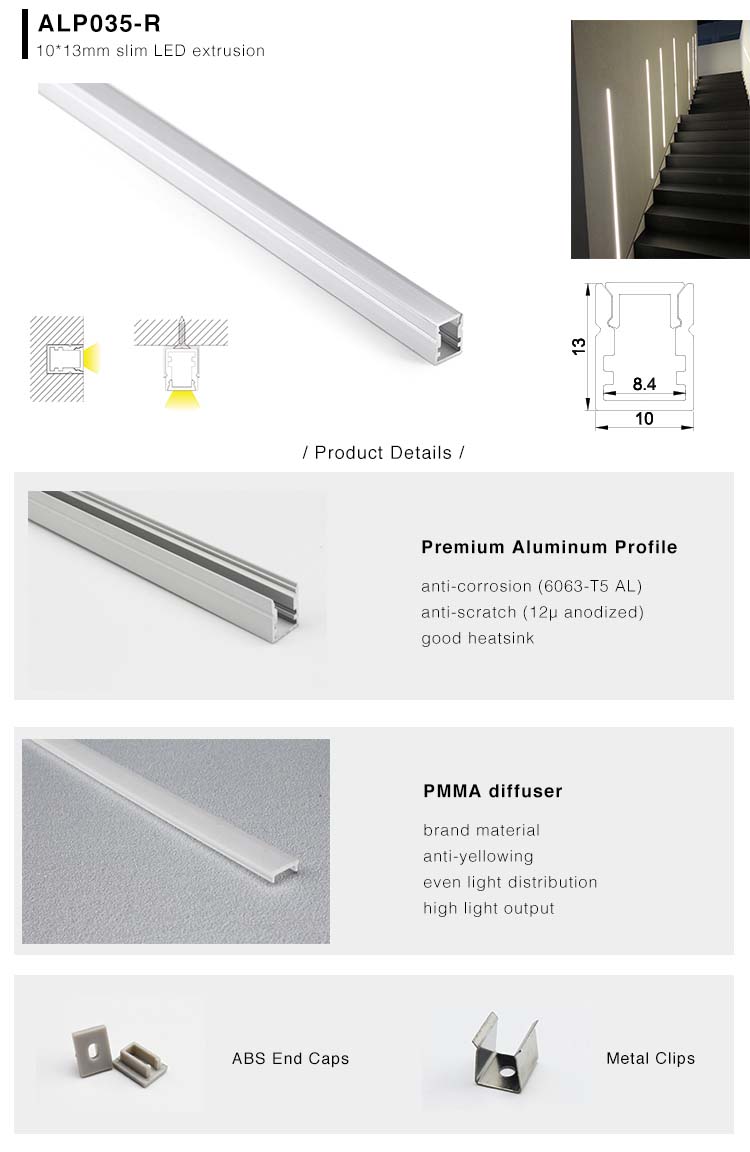 ALP035-R
10*13mm slim LED extrusion

13
8.4
10

/ Product Details /

Premium Aluminum Profile
anti-corrosion (6063-T5 AL)
anti-scratch (12μ anodized)
good heatsink

PMMA diffuser
brand material
anti-yellowing
even light distribution
high light output

ABS End Caps

Metal Clips