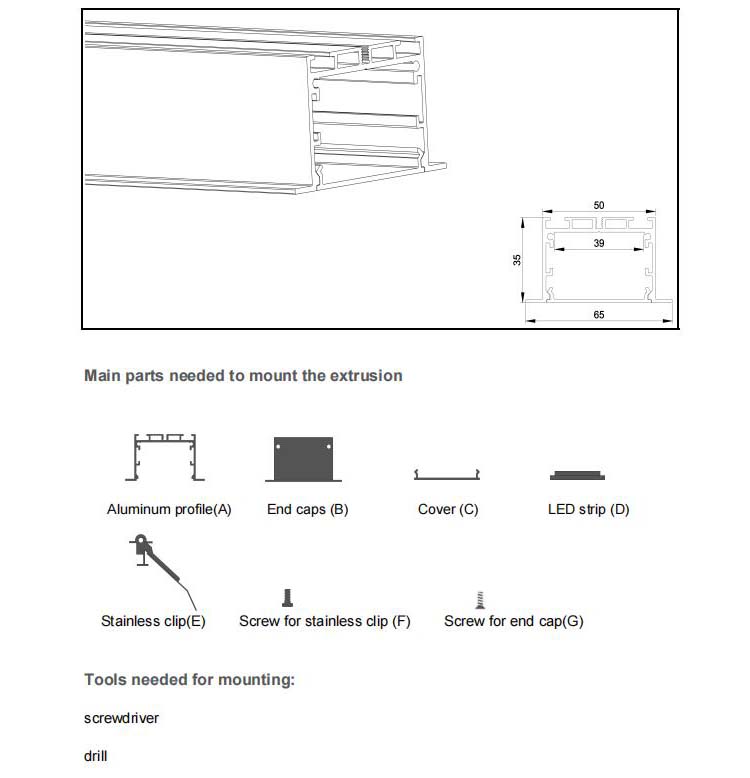 50
39
35
65

Main parts needed to mount the extrusion

Aluminum profile(A)
End caps (B)
Cover (C)
LED strip (D)

Stainless clip(E)
Screw for stainless clip (F)
Screw for end cap(G)

Tools needed for mounting:

screwdriver

drill