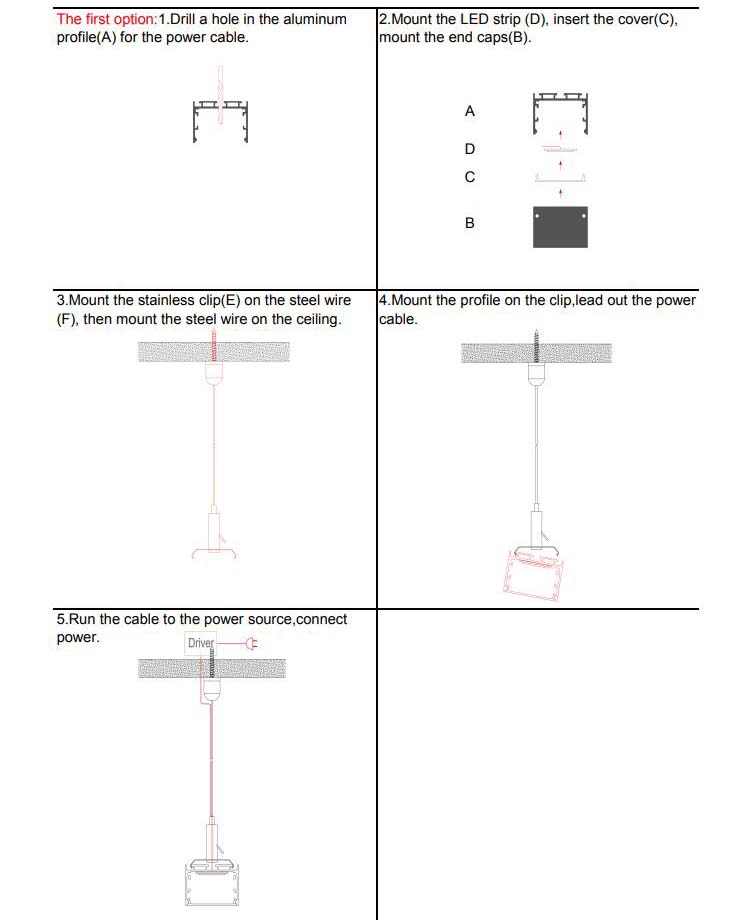 The first option:1.Drill a hole in the aluminum profile(A) for the power cable.

2.Mount the LED strip (D), insert the cover(C), mount the end caps(B).

A

D

C

B

3.Mount the stainless clip(E) on the steel wire (F), then mount the steel wire on the ceiling.

4.Mount the profile on the clip,lead out the power cable.

5.Run the cable to the power source,connect power.

Driver