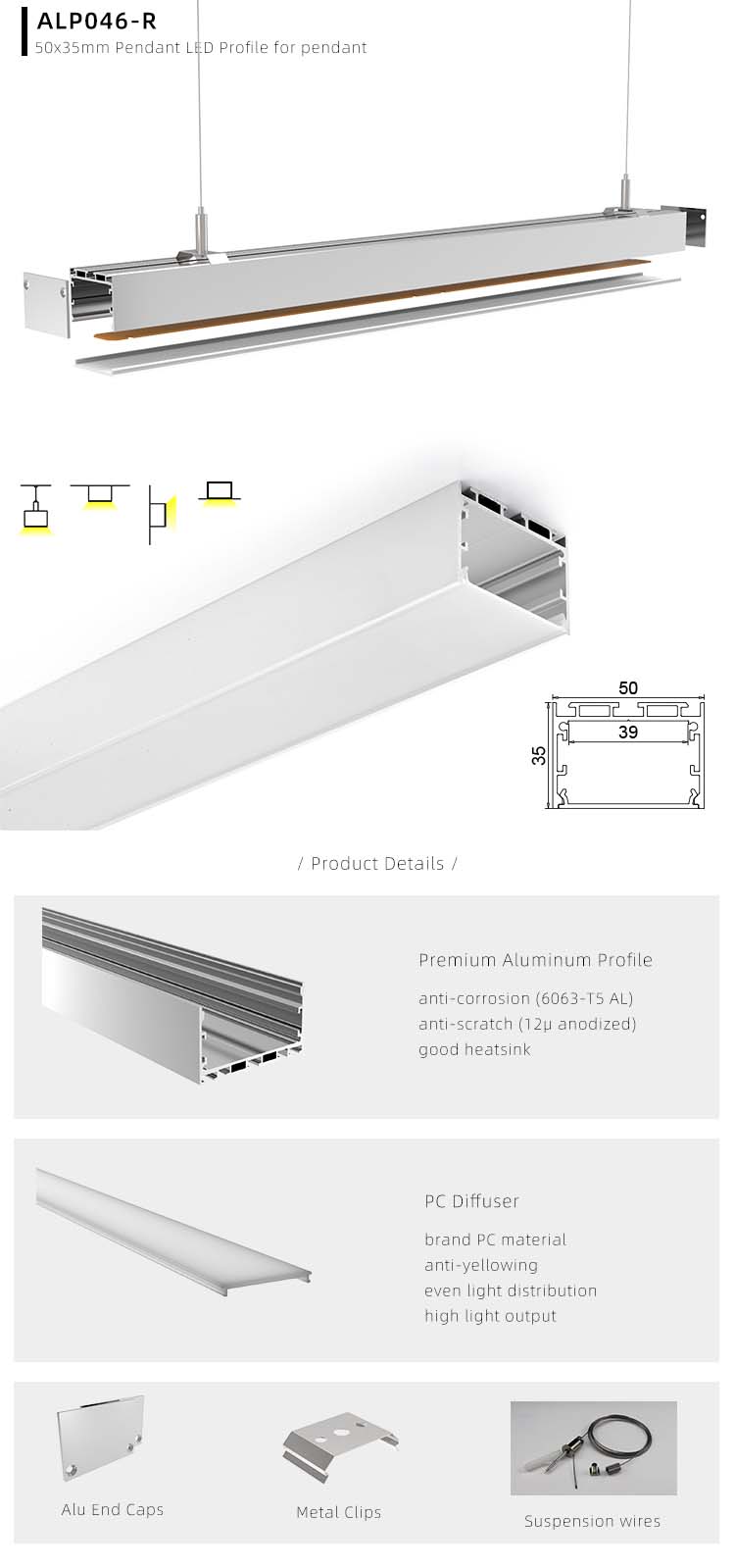 ALP046-R
50x35mm Pendant LED Profile for pendant

50
39
35

/ Product Details /

Premium Aluminum Profile
anti-corrosion (6063-T5 AL)
anti-scratch (12μ anodized)
good heatsink

PC Diffuser
brand PC material
anti-yellowing
even light distribution
high light output

Alu End Caps
Metal Clips
Suspension wires