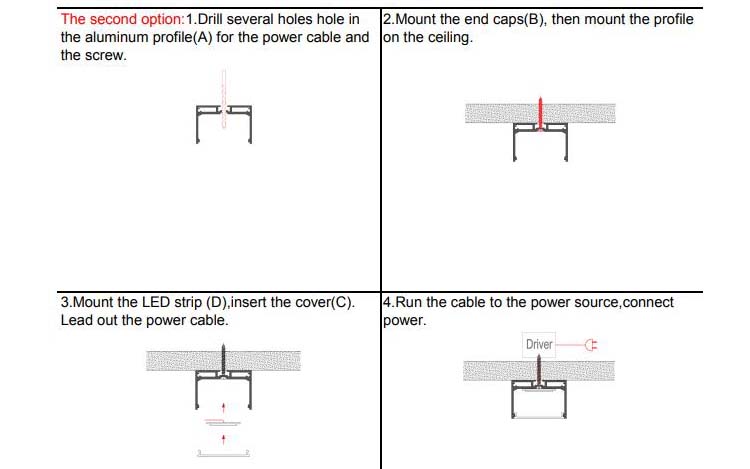 | The second option:1.Drill several holes hole in the aluminum profile(A) for the power cable and the screw. | 2.Mount the end caps(B), then mount the profile on the ceiling. |
|---|---|
| 3.Mount the LED strip (D),insert the cover(C). Lead out the power cable. | 4.Run the cable to the power source,connect power. Driver |